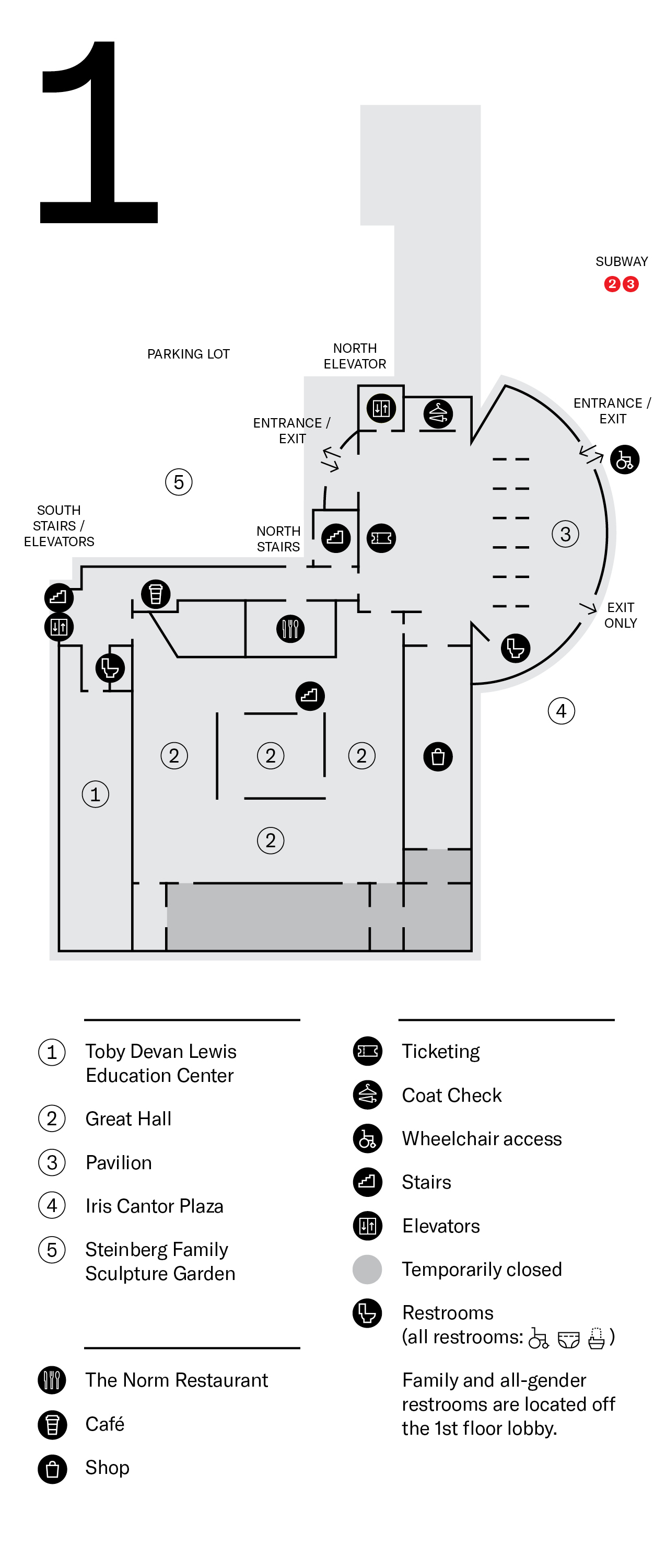 1

SUBWAY
2 3

PARKING LOT

NORTH ELEVATOR

ENTRANCE / EXIT

ENTRANCE / EXIT

5

SOUTH STAIRS / ELEVATORS

NORTH STAIRS

3

EXIT ONLY

4

2

2

2

1

2

① Toby Devan Lewis Education Center
② Great Hall
③ Pavilion
④ Iris Cantor Plaza
⑤ Steinberg Family Sculpture Garden

The Norm Restaurant
Café
Shop

Ticketing
Coat Check
Wheelchair access
Stairs
Elevators
Temporarily closed
Restrooms (all restrooms: )

Family and all-gender restrooms are located off the 1st floor lobby.